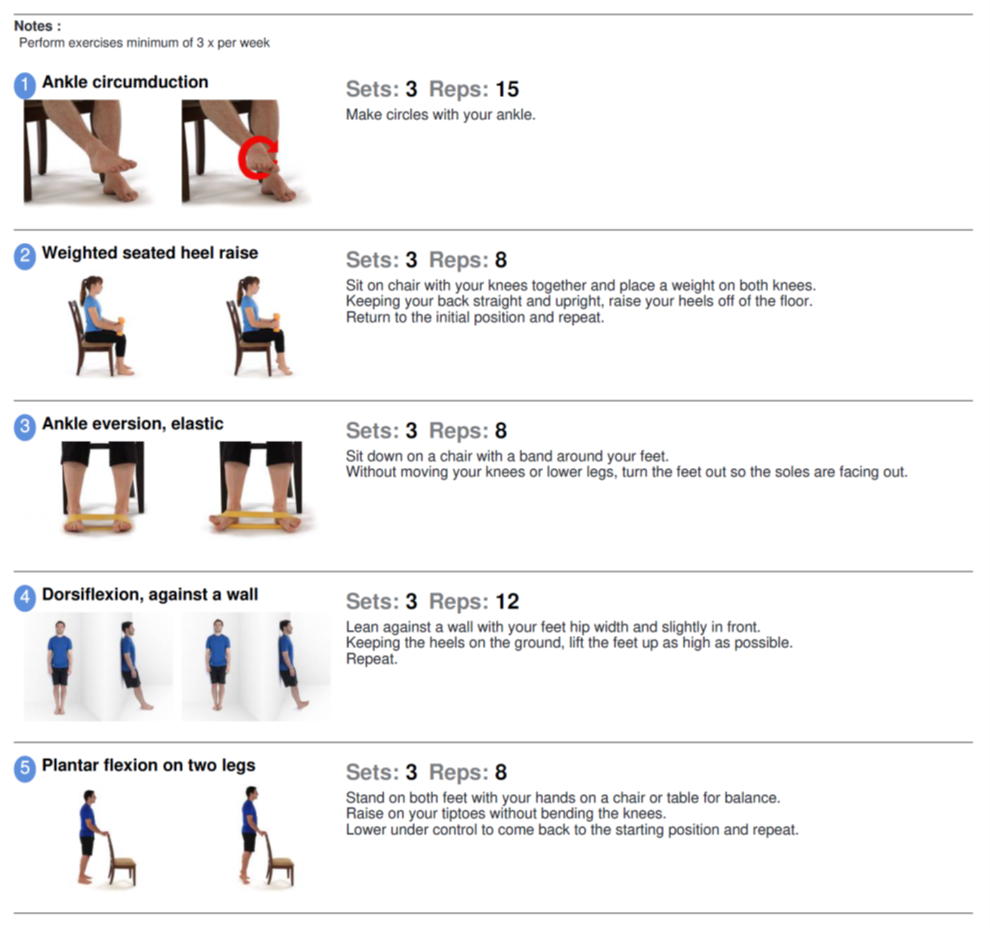 Notes :
Perform exercises minimum of 3 x per week

1 Ankle circumduction

Sets: 3 Reps: 15
Make circles with your ankle.

2 Weighted seated heel raise

Sets: 3 Reps: 8
Sit on chair with your knees together and place a weight on both knees. Keeping your back straight and upright, raise your heels off of the floor. Return to the initial position and repeat.

3 Ankle eversion, elastic

Sets: 3 Reps: 8
Sit down on a chair with a band around your feet.
Without moving your knees or lower legs, turn the feet out so the soles are facing out.

4 Dorsiflexion, against a wall

Sets: 3 Reps: 12
Lean against a wall with your feet hip width and slightly in front.
Keeping the heels on the ground, lift the feet up as high as possible.
Repeat.

5 Plantar flexion on two legs

Sets: 3 Reps: 8
Stand on both feet with your hands on a chair or table for balance.
Raise on your tiptoes without bending the knees.
Lower under control to come back to the starting position and repeat.